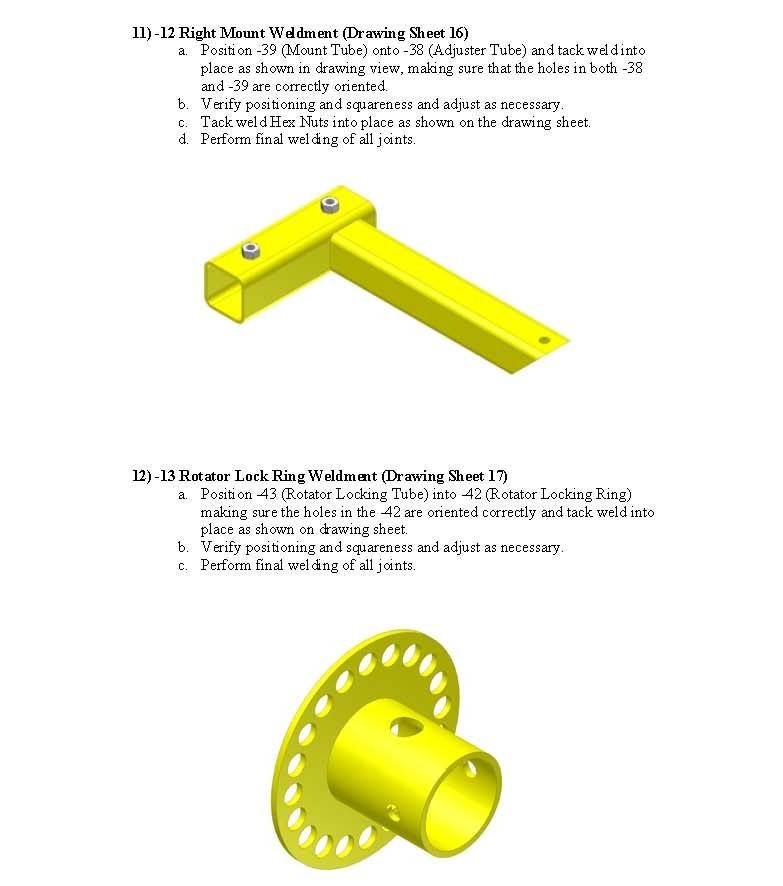 11) -12 Right Mount Weldment (Drawing Sheet 16)

a. Position -39 (Mount Tube) onto -38 (Adjuster Tube) and tack weld into place as shown in drawing view, making sure that the holes in both -38 and -39 are correctly oriented.
b. Verify positioning and squareness and adjust as necessary.
c. Tack weld Hex Nuts into place as shown on the drawing sheet.
d. Perform final welding of all joints.

12) -13 Rotator Lock Ring Weldment (Drawing Sheet 17)

a. Position -43 (Rotator Locking Tube) into -42 (Rotator Locking Ring) making sure the holes in the -42 are oriented correctly and tack weld into place as shown on drawing sheet.
b. Verify positioning and squareness and adjust as necessary.
c. Perform final welding of all joints.